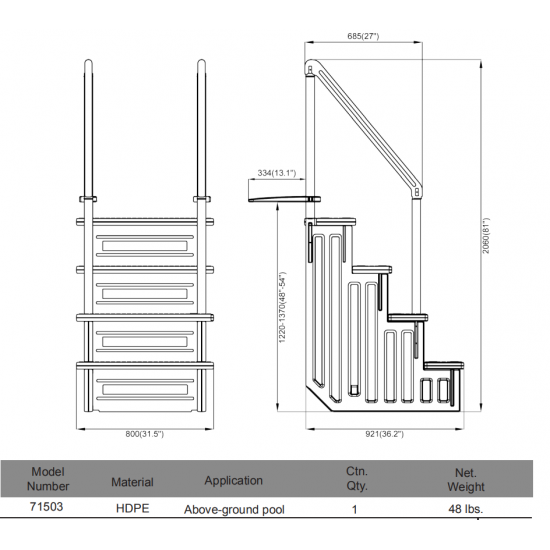 685(27")

334(13.1")

1220-1370(48"-54")

2060(81")

800(31.5")

921(36.2")

| Model Number | Material | Application | Ctn. Qty. | Net. Weight |
|---|---|---|---|---|
| 71503 | HDPE | Above-ground pool | 1 | 48 lbs. |